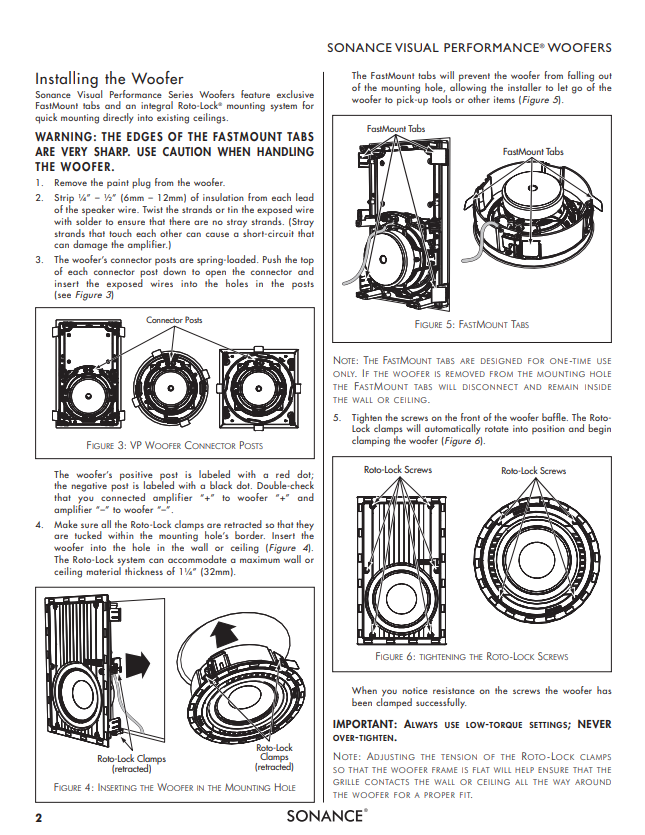 SONANCE VISUAL PERFORMANCE® WOOFERS

Installing the Woofer

Sonance Visual Performance Series Woofers feature exclusive FastMount tabs and an integral Roto-Lock® mounting system for quick mounting directly into existing ceilings.

WARNING: THE EDGES OF THE FASTMOUNT TABS ARE VERY SHARP. USE CAUTION WHEN HANDLING THE WOOFER.

1. Remove the paint plug from the woofer.

2. Strip ¼" – ½" (6mm – 12mm) of insulation from each lead of the speaker wire. Twist the strands or tin the exposed wire with solder to ensure that there are no stray strands. (Stray strands that touch each other can cause a short-circuit that can damage the amplifier.)

3. The woofer's connector posts are spring-loaded. Push the top of each connector post down to open the connector and insert the exposed wires into the holes in the posts (see Figure 3)

Connector Posts

FIGURE 3: VP WOOFER CONNECTOR POSTS

The woofer's positive post is labeled with a red dot; the negative post is labeled with a black dot. Double-check that you connected amplifier "+" to woofer "+" and amplifier "–" to woofer "–".

4. Make sure all the Roto-Lock clamps are retracted so that they are tucked within the mounting hole's border. Insert the woofer into the hole in the wall or ceiling (Figure 4). The Roto-Lock system can accommodate a maximum wall or ceiling material thickness of 1¼" (32mm).

Roto-Lock Clamps (retracted)

Roto-Lock Clamps (retracted)

FIGURE 4: INSERTING THE WOOFER IN THE MOUNTING HOLE

The FastMount tabs will prevent the woofer from falling out of the mounting hole, allowing the installer to let go of the woofer to pick-up tools or other items (Figure 5).

FastMount Tabs

FastMount Tabs

FIGURE 5: FASTMOUNT TABS

NOTE: THE FASTMOUNT TABS ARE DESIGNED FOR ONE-TIME USE ONLY. IF THE WOOFER IS REMOVED FROM THE MOUNTING HOLE THE FASTMOUNT TABS WILL DISCONNECT AND REMAIN INSIDE THE WALL OR CEILING.

5. Tighten the screws on the front of the woofer baffle. The Roto-Lock clamps will automatically rotate into position and begin clamping the woofer (Figure 6).

Roto-Lock Screws

Roto-Lock Screws

FIGURE 6: TIGHTENING THE ROTO-LOCK SCREWS

When you notice resistance on the screws the woofer has been clamped successfully.

IMPORTANT: ALWAYS USE LOW-TORQUE SETTINGS; NEVER OVER-TIGHTEN.

NOTE: ADJUSTING THE TENSION OF THE ROTO-LOCK CLAMPS SO THAT THE WOOFER FRAME IS FLAT WILL HELP ENSURE THAT THE GRILLE CONTACTS THE WALL OR CEILING ALL THE WAY AROUND THE WOOFER FOR A PROPER FIT.

2

SONANCE®